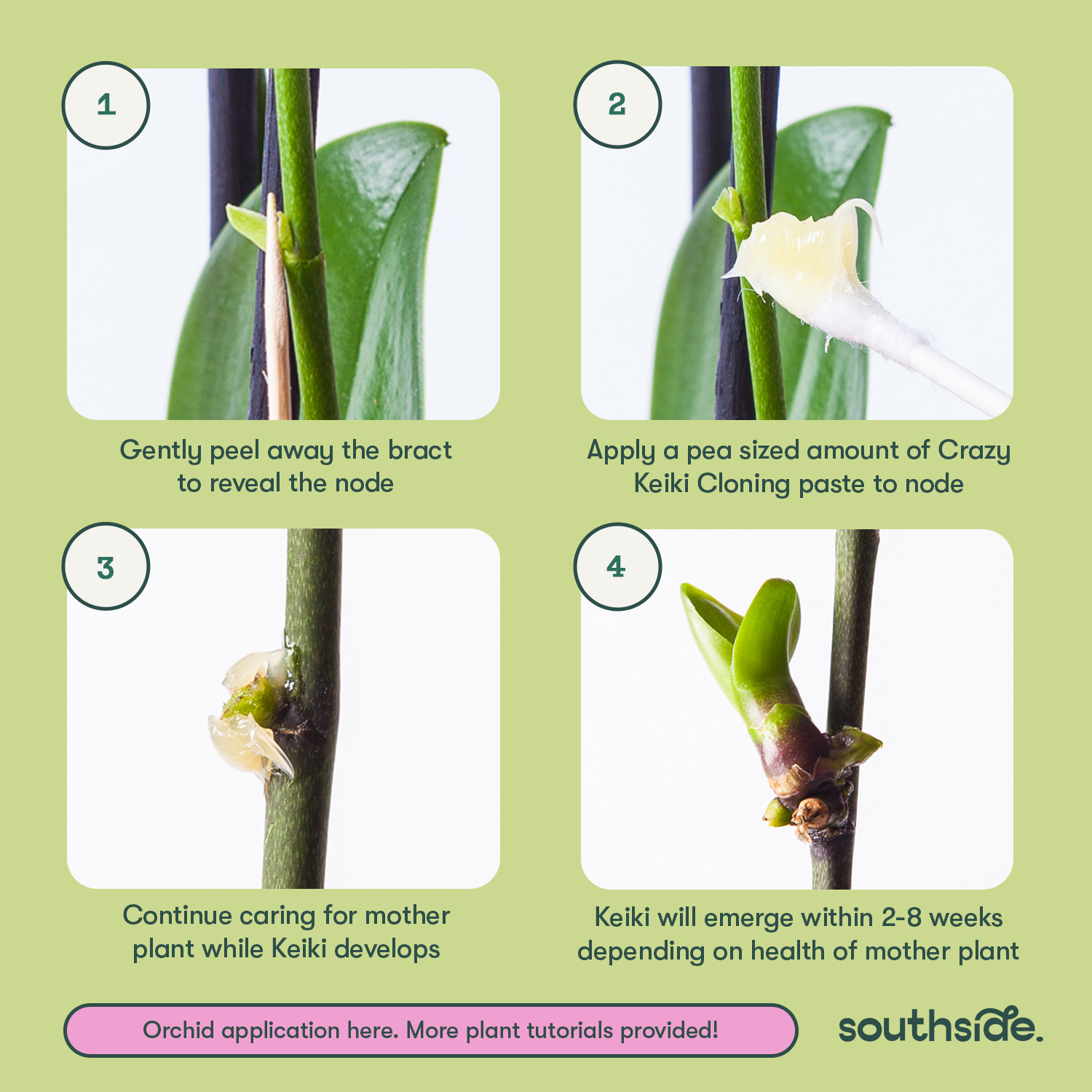 1

Gently peel away the bract to reveal the node

2

Apply a pea sized amount of Crazy Keiki Cloning paste to node

3

Continue caring for mother plant while Keiki develops

4

Keiki will emerge within 2-8 weeks depending on health of mother plant

Orchid application here. More plant tutorials provided!

southside.